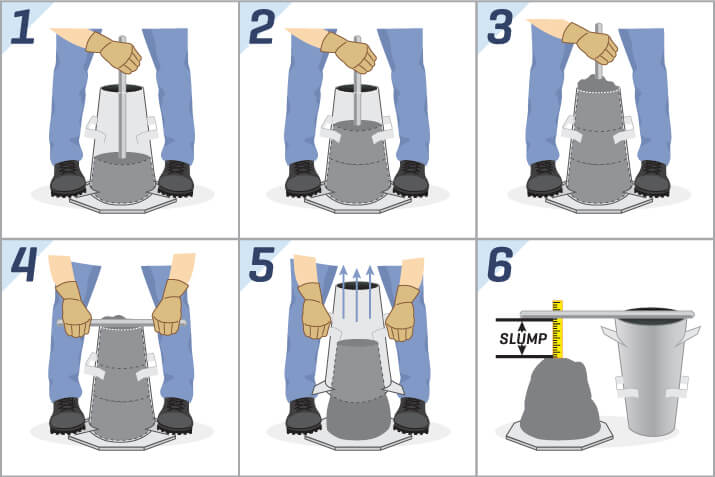 1

2

3

4

5

6

SLUMP